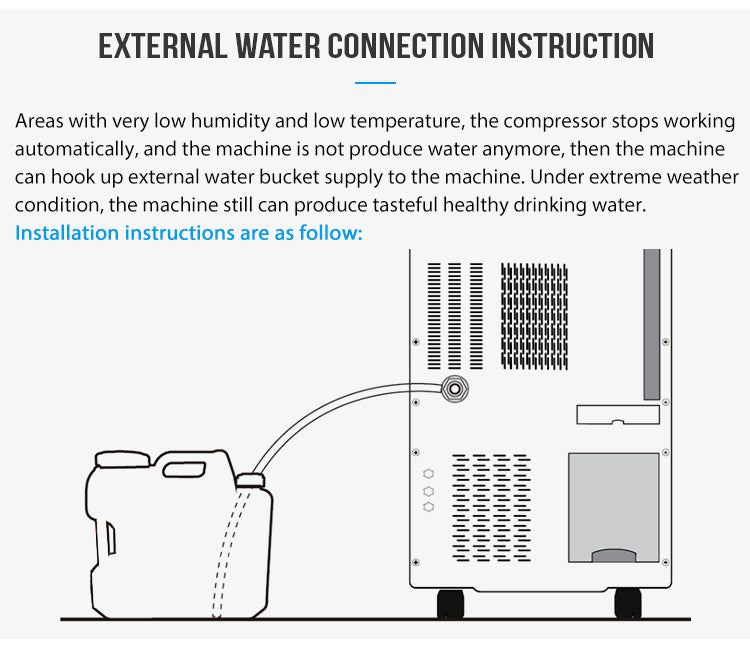 EXTERNAL WATER CONNECTION INSTRUCTION

Areas with very low humidity and low temperature, the compressor stops working automatically, and the machine is not produce water anymore, then the machine can hook up external water bucket supply to the machine. Under extreme weather condition, the machine still can produce tasteful healthy drinking water.

Installation instructions are as follow: