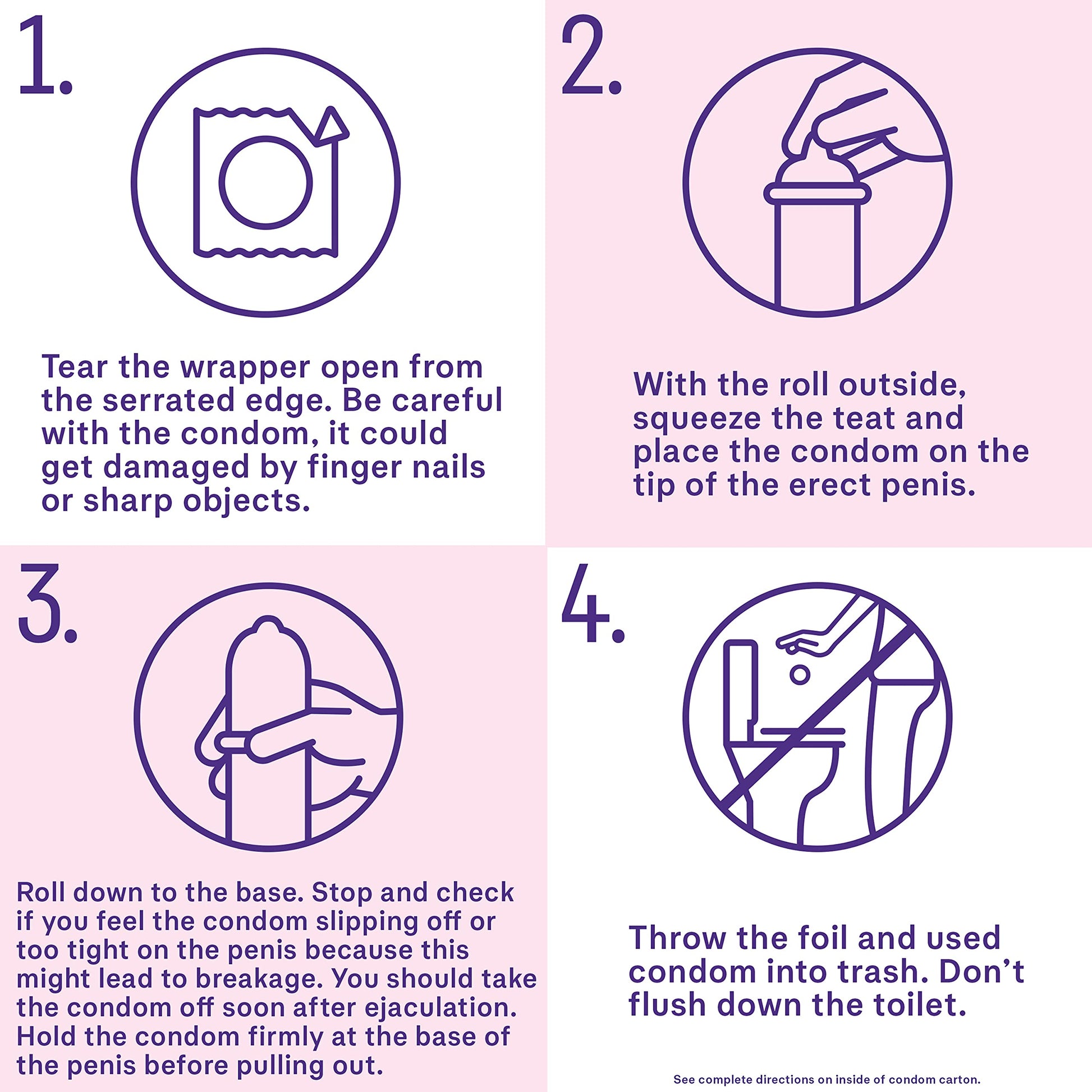 1.

Tear the wrapper open from the serrated edge. Be careful with the condom, it could get damaged by finger nails or sharp objects.

2.

With the roll outside, squeeze the teat and place the condom on the tip of the erect penis.

3.

Roll down to the base. Stop and check if you feel the condom slipping off or too tight on the penis because this might lead to breakage. You should take the condom off soon after ejaculation. Hold the condom firmly at the base of the penis before pulling out.

4.

Throw the foil and used condom into trash. Don't flush down the toilet.

See complete directions on inside of condom carton.