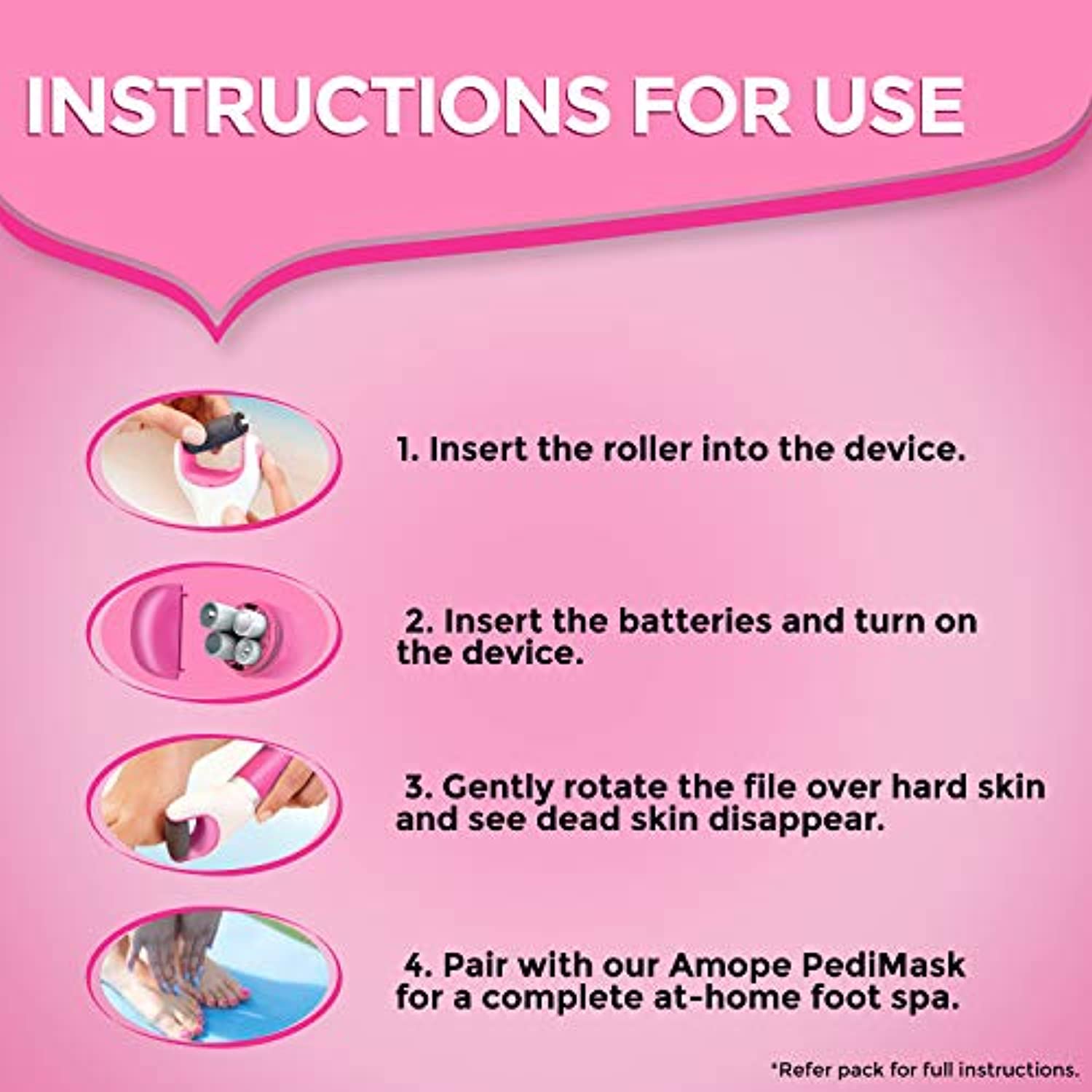 INSTRUCTIONS FOR USE

1. Insert the roller into the device.

2. Insert the batteries and turn on the device.

3. Gently rotate the file over hard skin and see dead skin disappear.

4. Pair with our Amope PediMask for a complete at-home foot spa.

*Refer pack for full instructions.