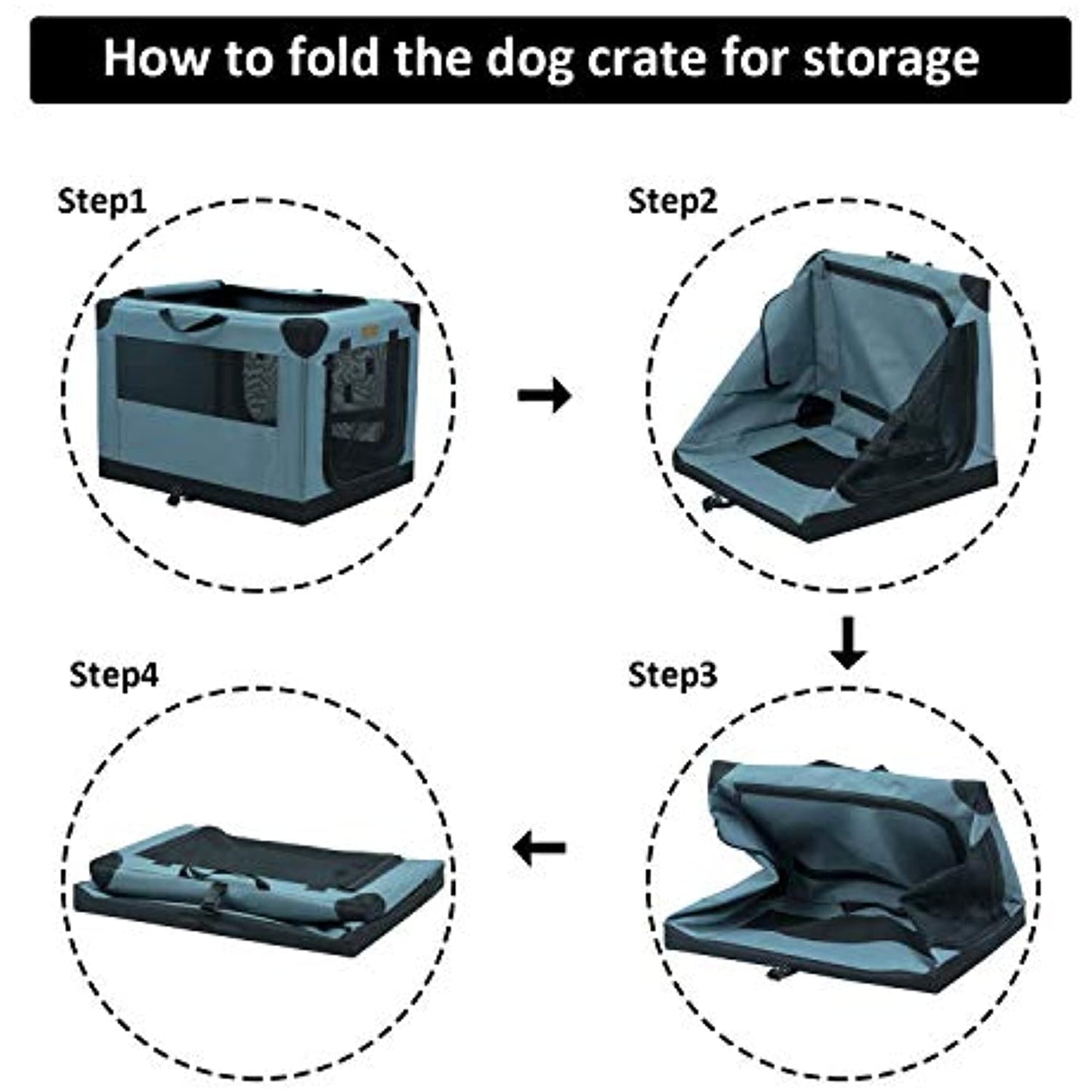 How to fold the dog crate for storage

Step1

Step2

Step3

Step4