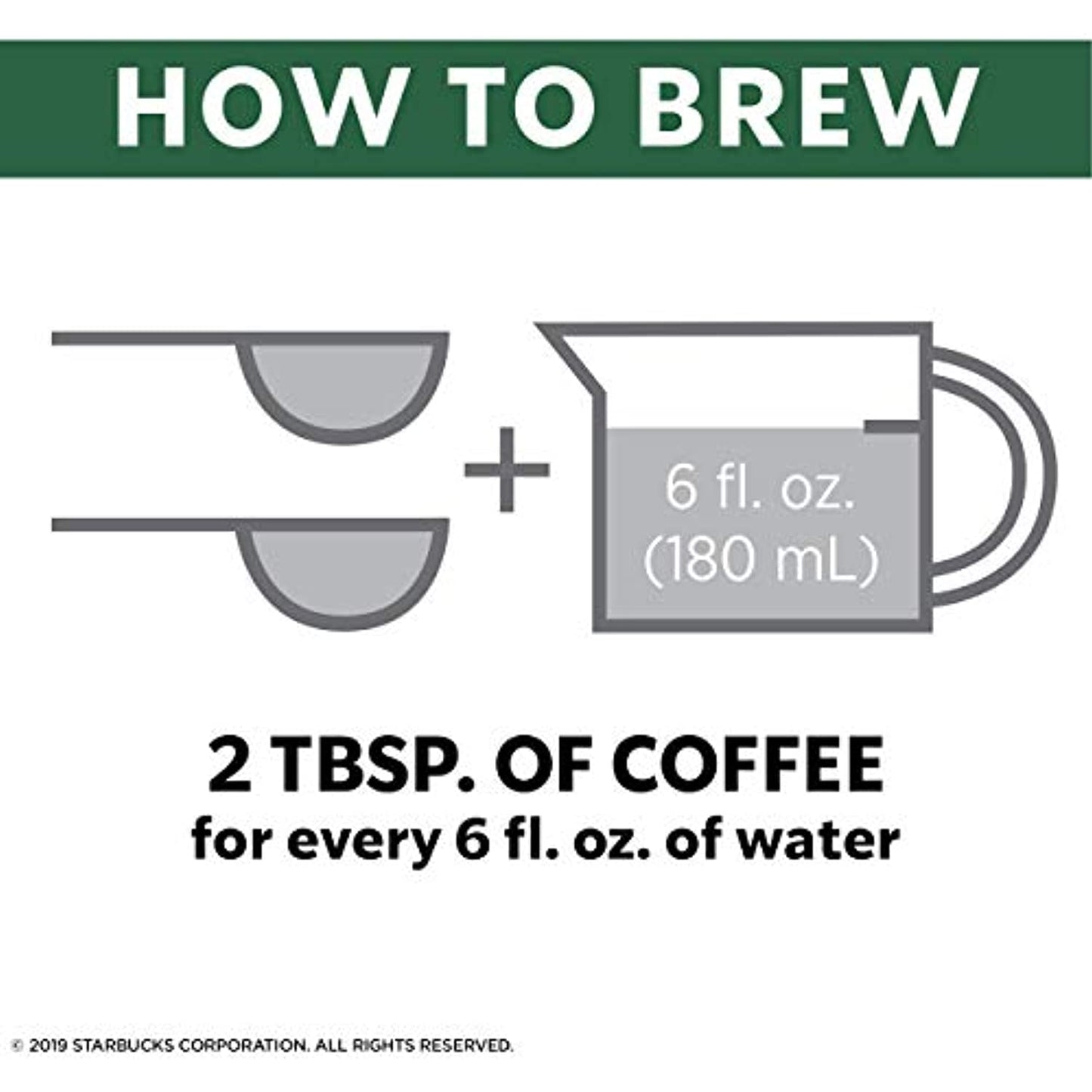 HOW TO BREW

+

6 fl. oz.
(180 mL)

2 TBSP. OF COFFEE
for every 6 fl. oz. of water

© 2019 STARBUCKS CORPORATION. ALL RIGHTS RESERVED.